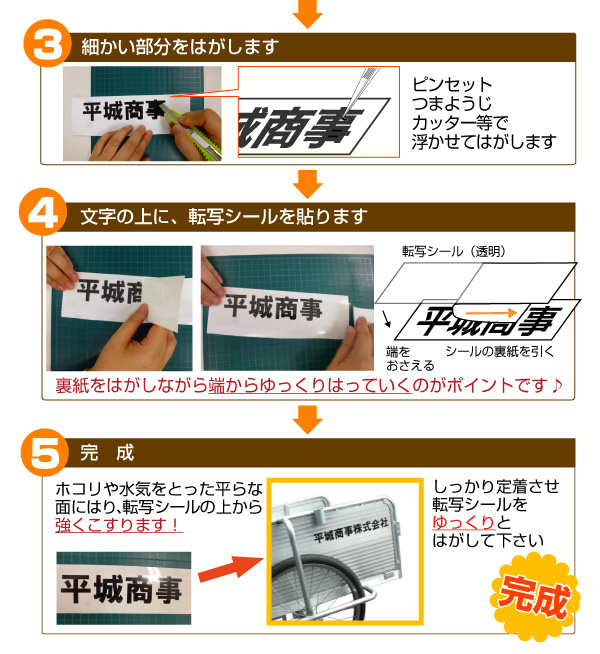 3 細かい部分をはがします

平城商事

城商事

ピンセット
つまようじ
カッター等で
浮かせてはがします

4 文字の上に、転写シールを貼ります

平城商

平城商事

転写シール（透明）

平城商事

端を
おさえる

シールの裏紙を引く

裏紙をはがしながら端からゆっくりはっていくのがポイントです♪

5 完 成

ホコリや水気をとった平らな面にはり、転写シールの上から強くこすります！

平城商事

平城商事株式会社

しっかり定着させ
転写シールを
ゆっくりと
はがして下さい

完成