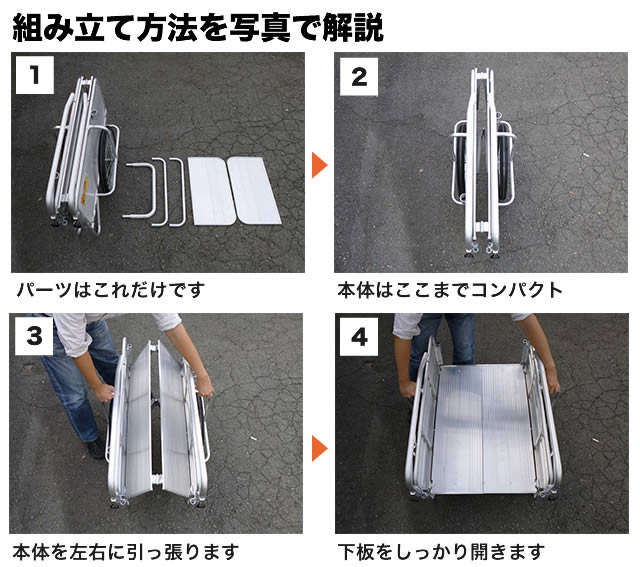 組み立て方法を写真で解説

1

パーツはこれだけです

2

本体はここまでコンパクト

3

本体を左右に引っ張ります

4

下板をしっかり開きます