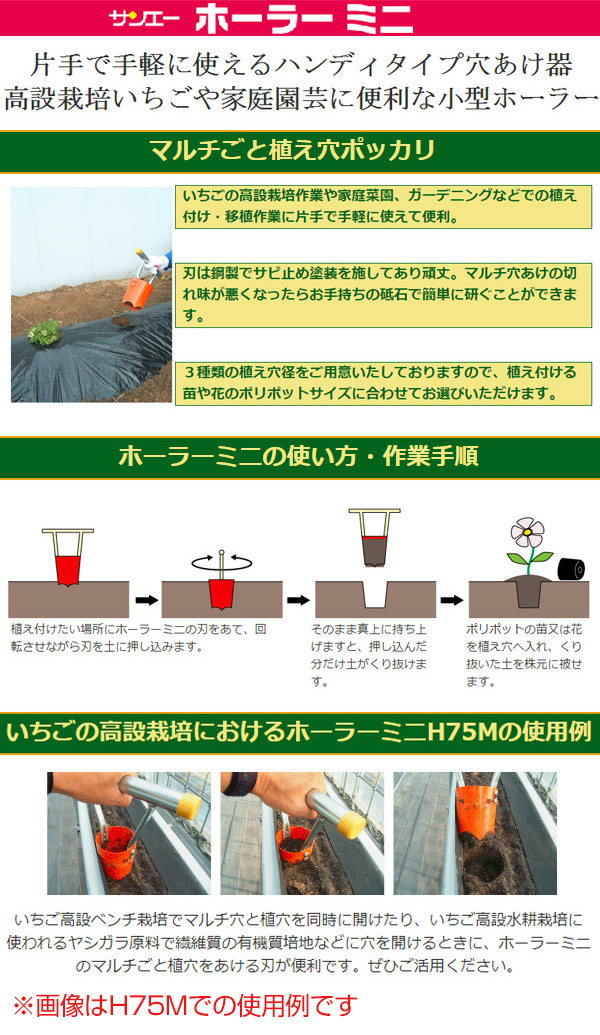 サンエー ホーラー ミニ

片手で手軽に使えるハンディタイプ穴あけ器
高設栽培いちごや家庭園芸に便利な小型ホーラー

マルチごと植え穴ポッカリ

いちごの高設栽培作業や家庭菜園、ガーデニングなどでの植え付け・移植作業に片手で手軽に使えて便利。

刃は鋼製でサビ止め塗装を施してあり頑丈。マルチ穴あけの切れ味が悪くなったらお手持ちの砥石で簡単に研ぐことができます。

３種類の植え穴径をご用意いたしておりますので、植え付ける苗や花のポリポットサイズに合わせてお選びいただけます。

ホーラーミニの使い方・作業手順

植え付けたい場所にホーラーミニの刃をあて、回転させながら刃を土に押し込みます。

そのまま真上に持ち上げますと、押し込んだ分だけ土がくり抜けます。

ポリポットの苗又は花を植え穴へ入れ、くり抜いた土を株元に被せます。

いちごの高設栽培におけるホーラーミニH75Mの使用例

いちご高設ベンチ栽培でマルチ穴と植穴を同時に開けたり、いちご高設水耕栽培に使われるヤシガラ原料で繊維質の有機質培地などに穴を開けるときに、ホーラーミニのマルチごと植穴をあける刃が便利です。ぜひご活用ください。

※画像はH75Mでの使用例です