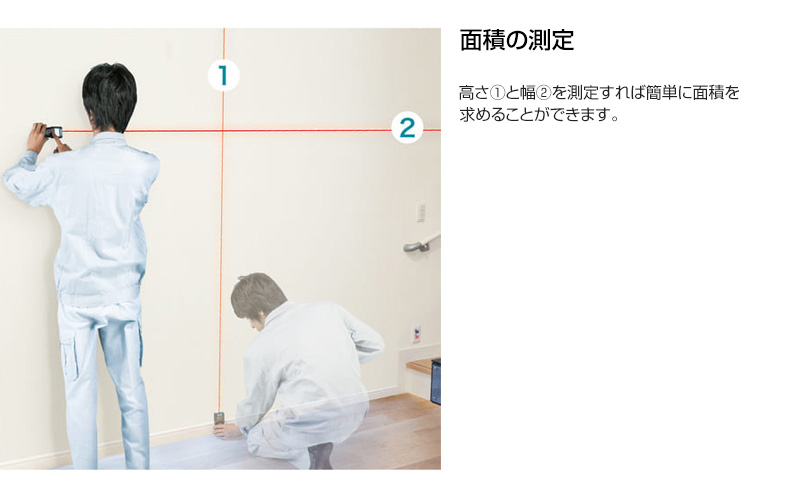 1

2

面積の測定

高さ①と幅②を測定すれば簡単に面積を求めることができます。