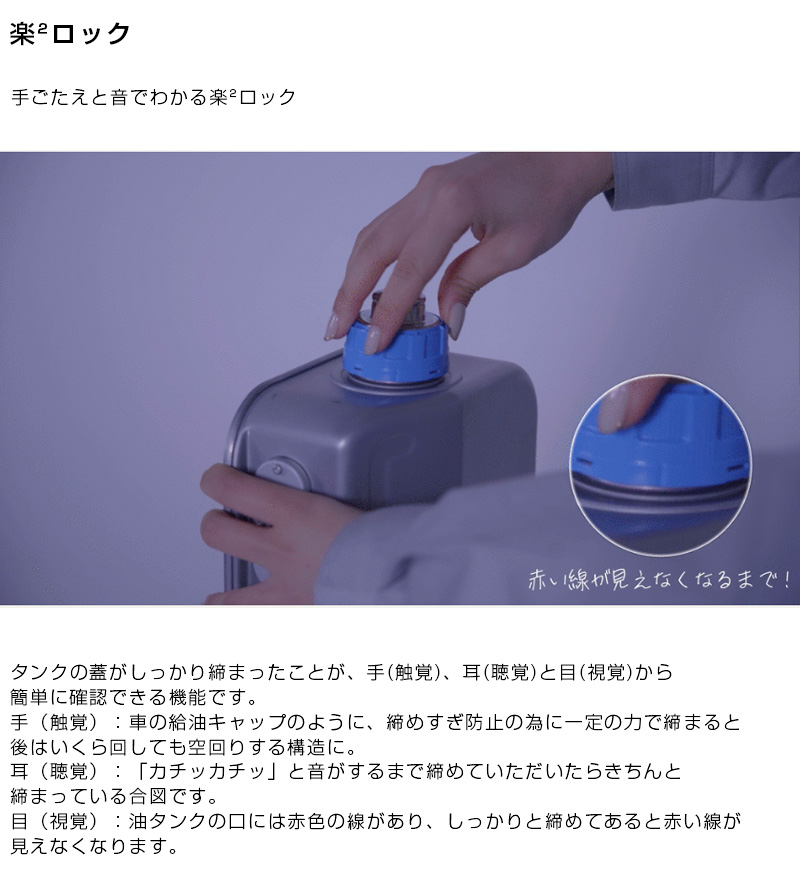 楽²ロック

手ごたえと音でわかる楽²ロック

赤い線が見えなくなるまで！

タンクの蓋がしっかり締まったことが、手(触覚)、耳(聴覚)と目(視覚)から簡単に確認できる機能です。
手（触覚）：車の給油キャップのように、締めすぎ防止の為に一定の力で締まると後はいくら回しても空回りする構造に。
耳（聴覚）：「カチッカチッ」と音がするまで締めていただいたらきちんと締まっている合図です。
目（視覚）：油タンクの口には赤色の線があり、しっかりと締めてあると赤い線が見えなくなります。