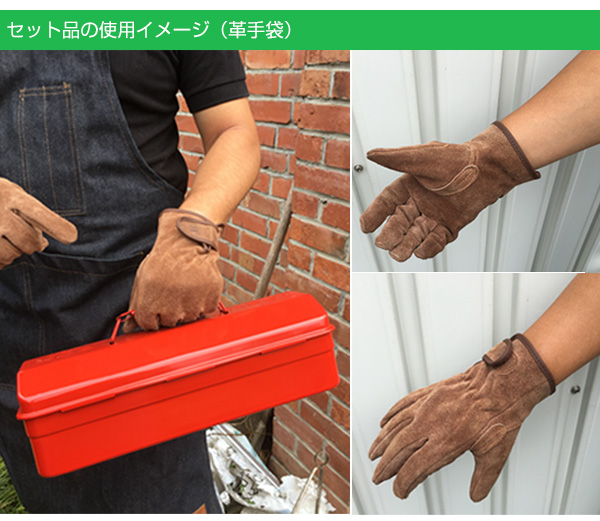 セット品の使用イメージ（革手袋）