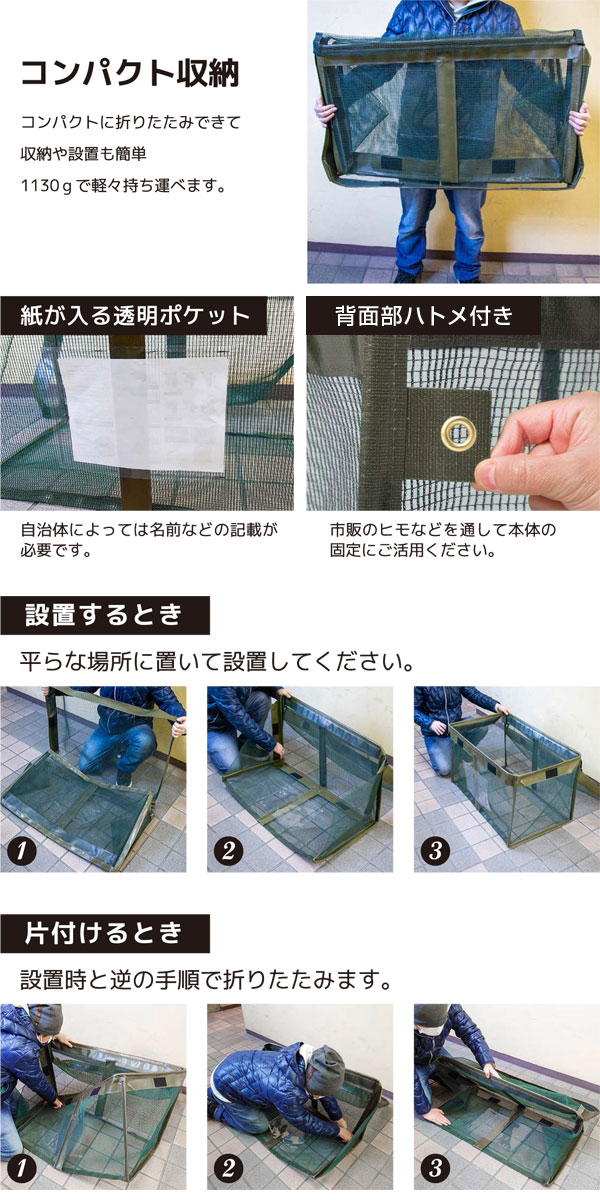 コンパクト収納

コンパクトに折りたたみできて
収納や設置も簡単
1130ｇで軽々持ち運べます。

紙が入る透明ポケット

自治体によっては名前などの記載が必要です。

背面部ハトメ付き

市販のヒモなどを通して本体の固定にご活用ください。

設置するとき

平らな場所に置いて設置してください。

1

2

3

片付けるとき

設置時と逆の手順で折りたたみます。

1

2

3